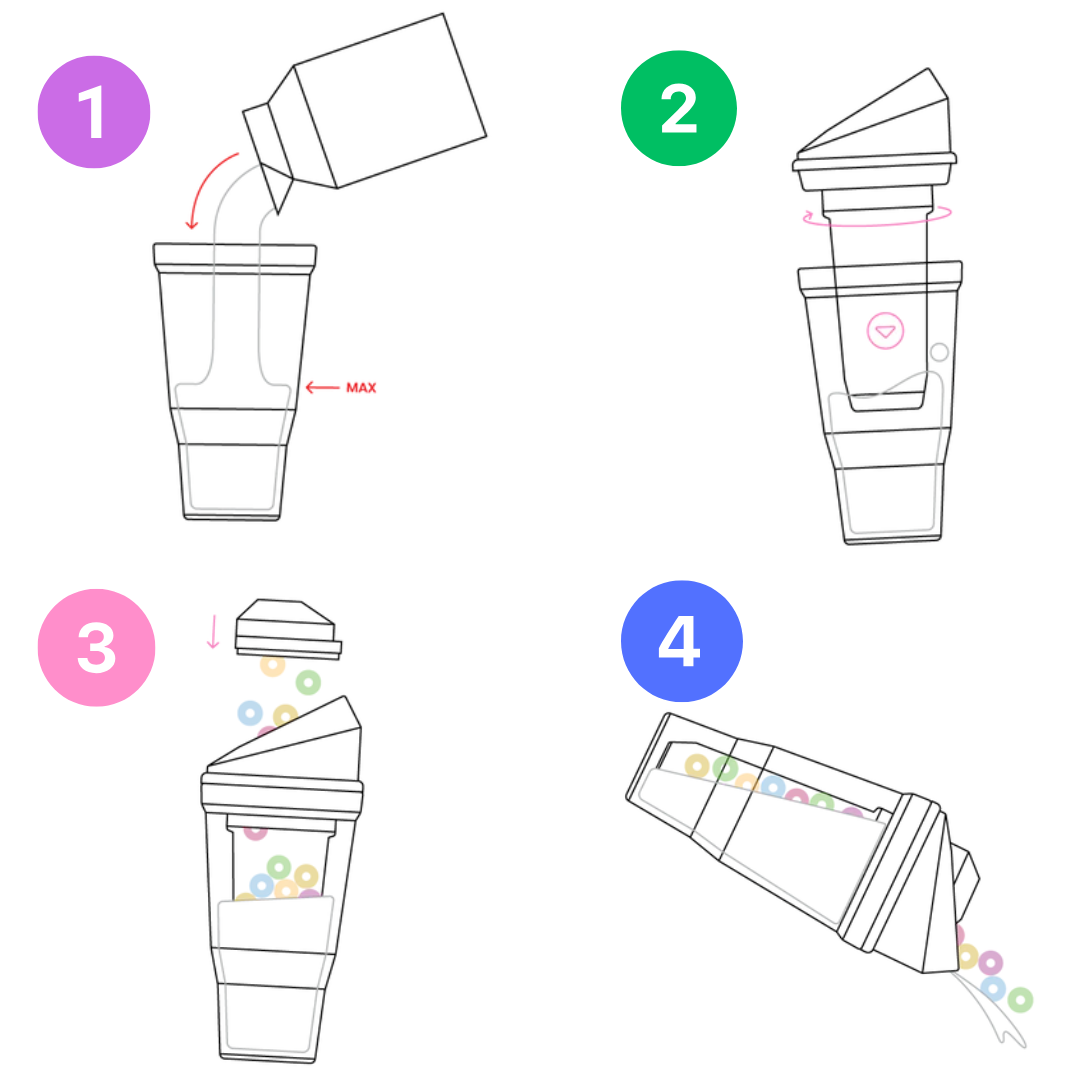 1

MAX

2

3

4